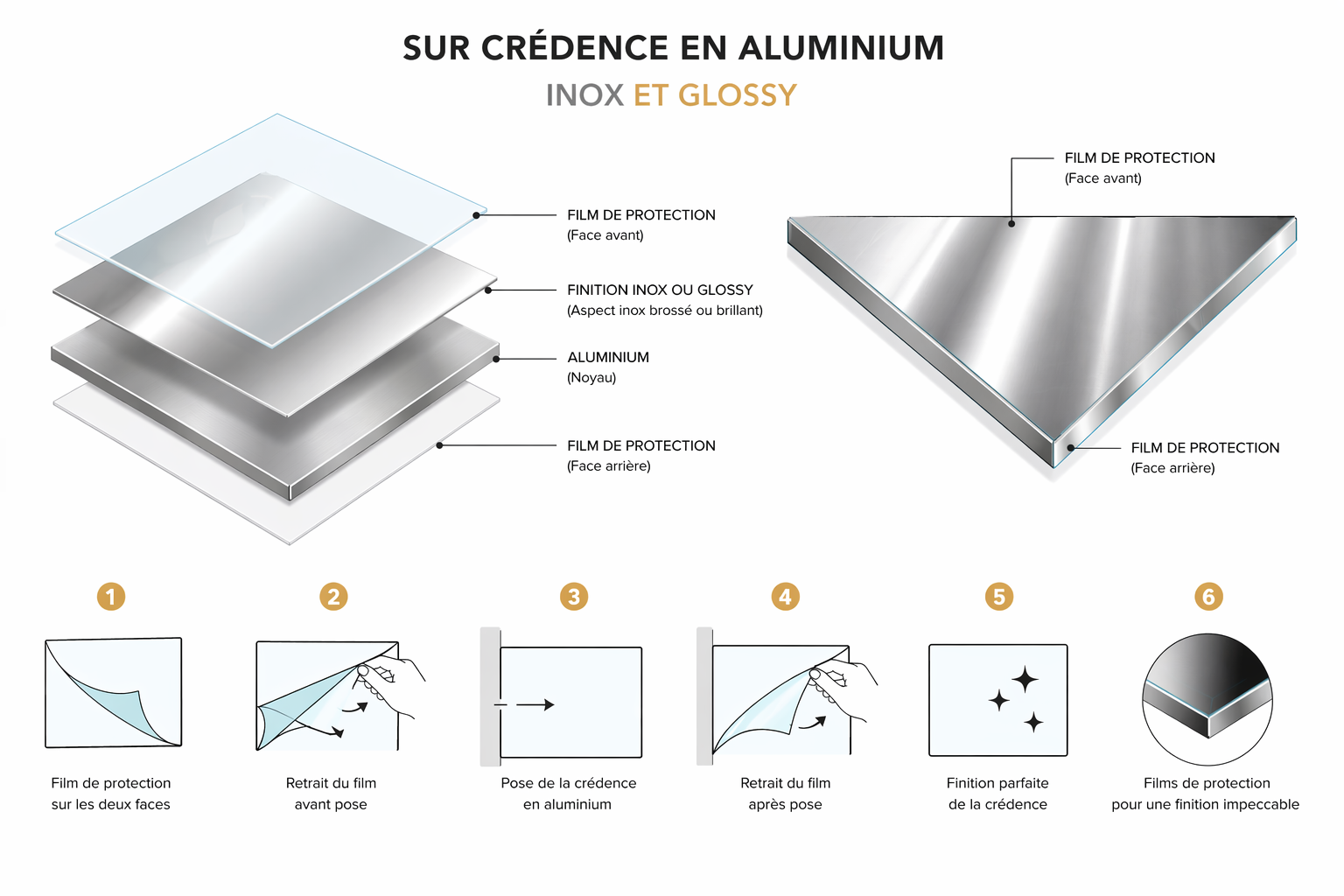 SUR CRÉDENCE EN ALUMINIUM

INOX ET GLOSSY

FILM DE PROTECTION
(Face avant)

FINITION INOX OU GLOSSY
(Aspect inox brossé ou brillant)

ALUMINIUM
(Noyau)

FILM DE PROTECTION
(Face arrière)

FILM DE PROTECTION
(Face avant)

FILM DE PROTECTION
(Face arrière)

1
Film de protection sur les deux faces

2
Retrait du film avant pose

3
Pose de la crédence en aluminium

4
Retrait du film après pose

5
Finition parfaite de la crédence

6
Films de protection pour une finition impeccable