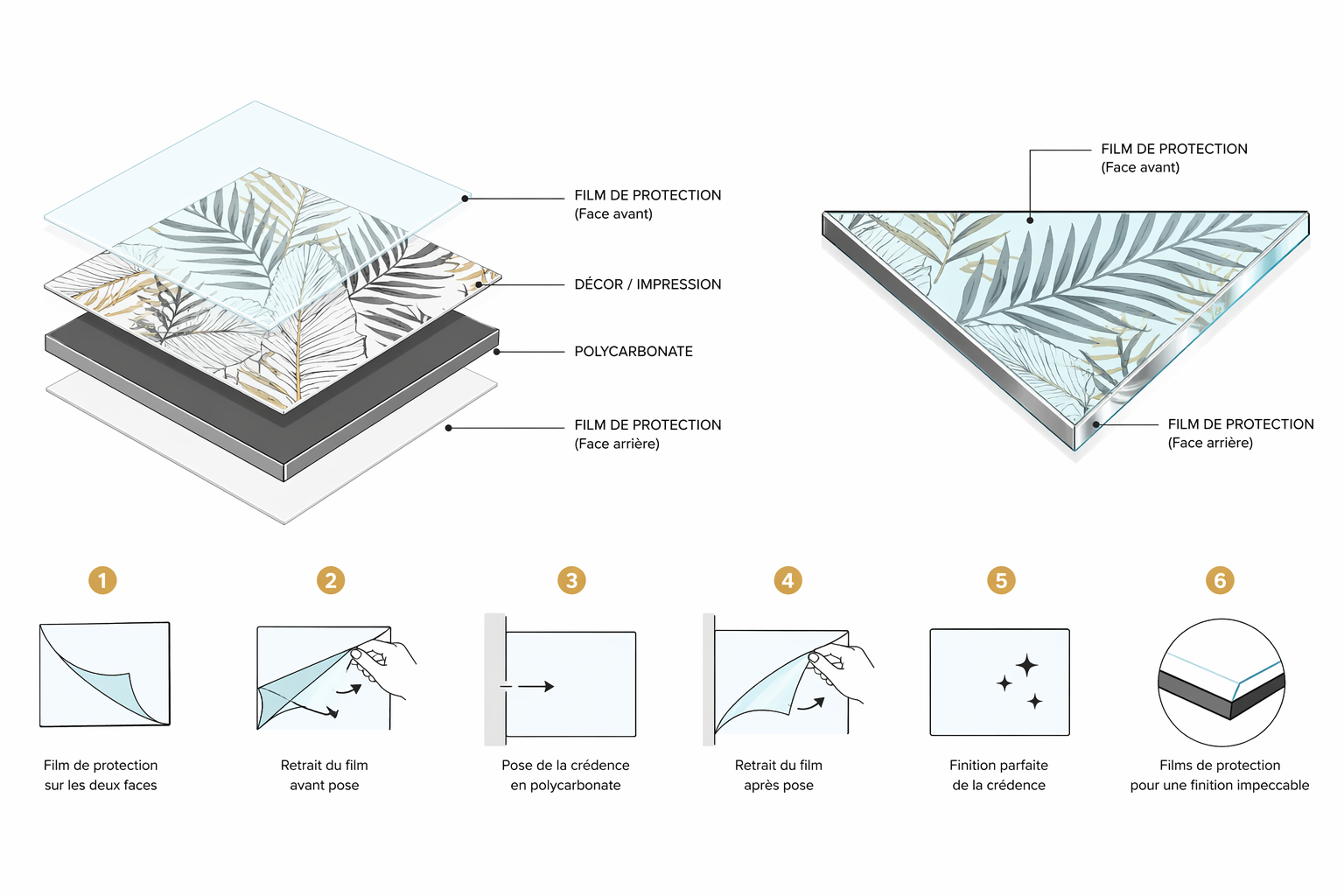 FILM DE PROTECTION
(Face avant)

DÉCOR / IMPRESSION

POLYCARBONATE

FILM DE PROTECTION
(Face arrière)

FILM DE PROTECTION
(Face avant)

FILM DE PROTECTION
(Face arrière)

1
Film de protection sur les deux faces

2
Retrait du film avant pose

3
Pose de la crédence en polycarbonate

4
Retrait du film après pose

5
Finition parfaite de la crédence

6
Films de protection pour une finition impeccable